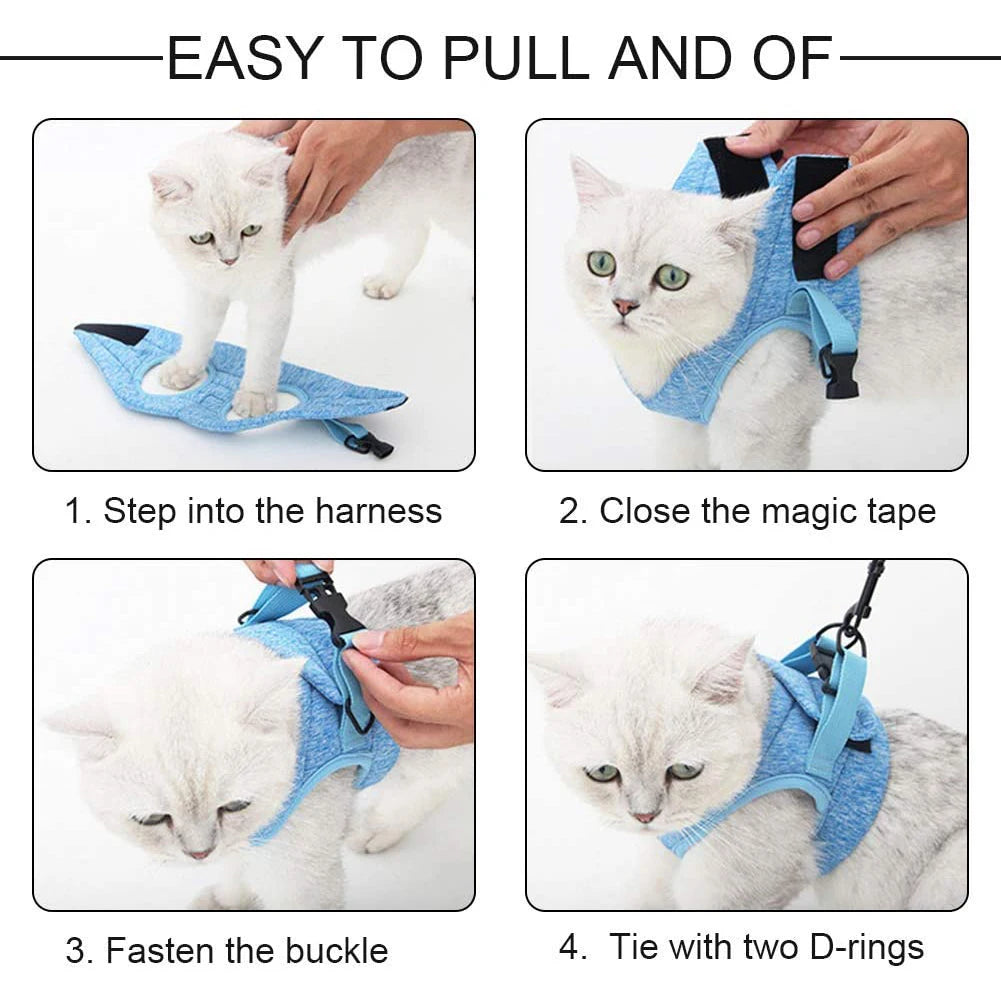 EASY TO PULL AND OF

1. Step into the harness

2. Close the magic tape

3. Fasten the buckle

4. Tie with two D-rings