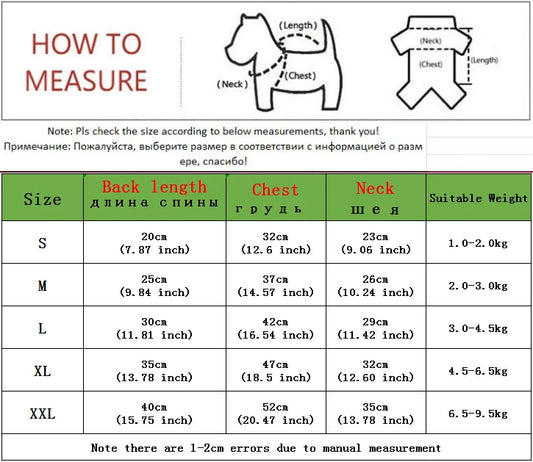 HOW TO MEASURE

(Length)
(Neck)
(Chest)

(Neck)
(Chest)
(Length)

Note: Pls check the size according to below measurements, thank you!
Примечание: Пожалуйста, выберите размер в соответствии с информацией о размере, спасибо!

| Size | Back length длина спины | Chest грудь | Neck шея | Suitable Weight |
|---|---|---|---|---|
| S | 20cm (7.87 inch) | 32cm (12.6 inch) | 23cm (9.06 inch) | 1.0-2.0kg |
| M | 25cm (9.84 inch) | 37cm (14.57 inch) | 26cm (10.24 inch) | 2.0-3.0kg |
| L | 30cm (11.81 inch) | 42cm (16.54 inch) | 29cm (11.42 inch) | 3.0-4.5kg |
| XL | 35cm (13.78 inch) | 47cm (18.5 inch) | 32cm (12.60 inch) | 4.5-6.5kg |
| XXL | 40cm (15.75 inch) | 52cm (20.47 inch) | 35cm (13.78 inch) | 6.5-9.5kg |

Note there are 1-2cm errors due to manual measurement