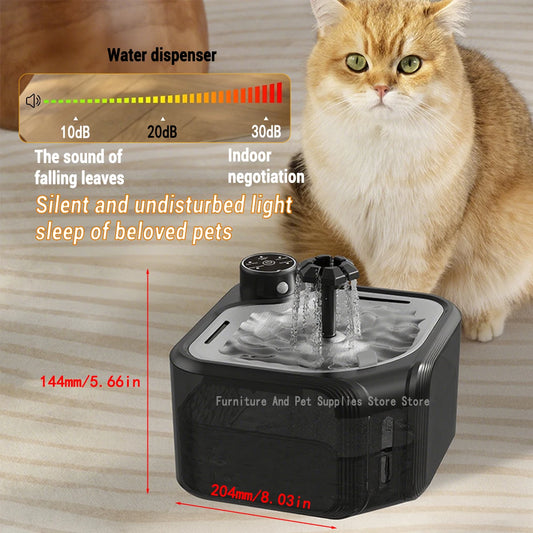 Water dispenser

10dB

20dB

30dB

The sound of falling leaves

Indoor negotiation

Silent and undisturbed light sleep of beloved pets

144mm/5.66in

Furniture And Pet Supplies Store Store

204mm/8.03in