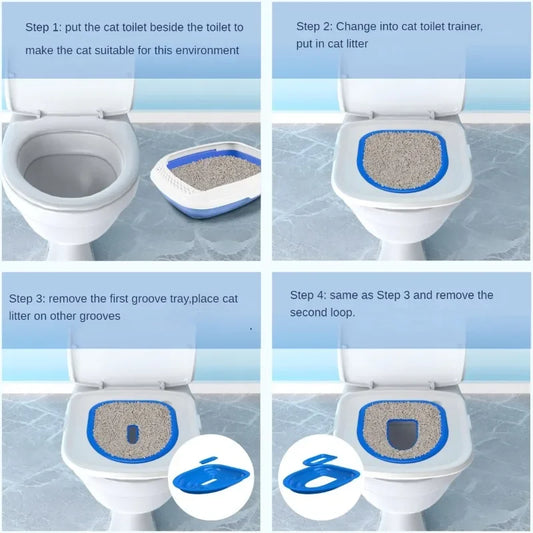 Step 1: put the cat toilet beside the toilet to make the cat suitable for this environment

Step 2: Change into cat toilet trainer, put in cat litter

Step 3: remove the first groove tray,place cat litter on other grooves

Step 4: same as Step 3 and remove the second loop.