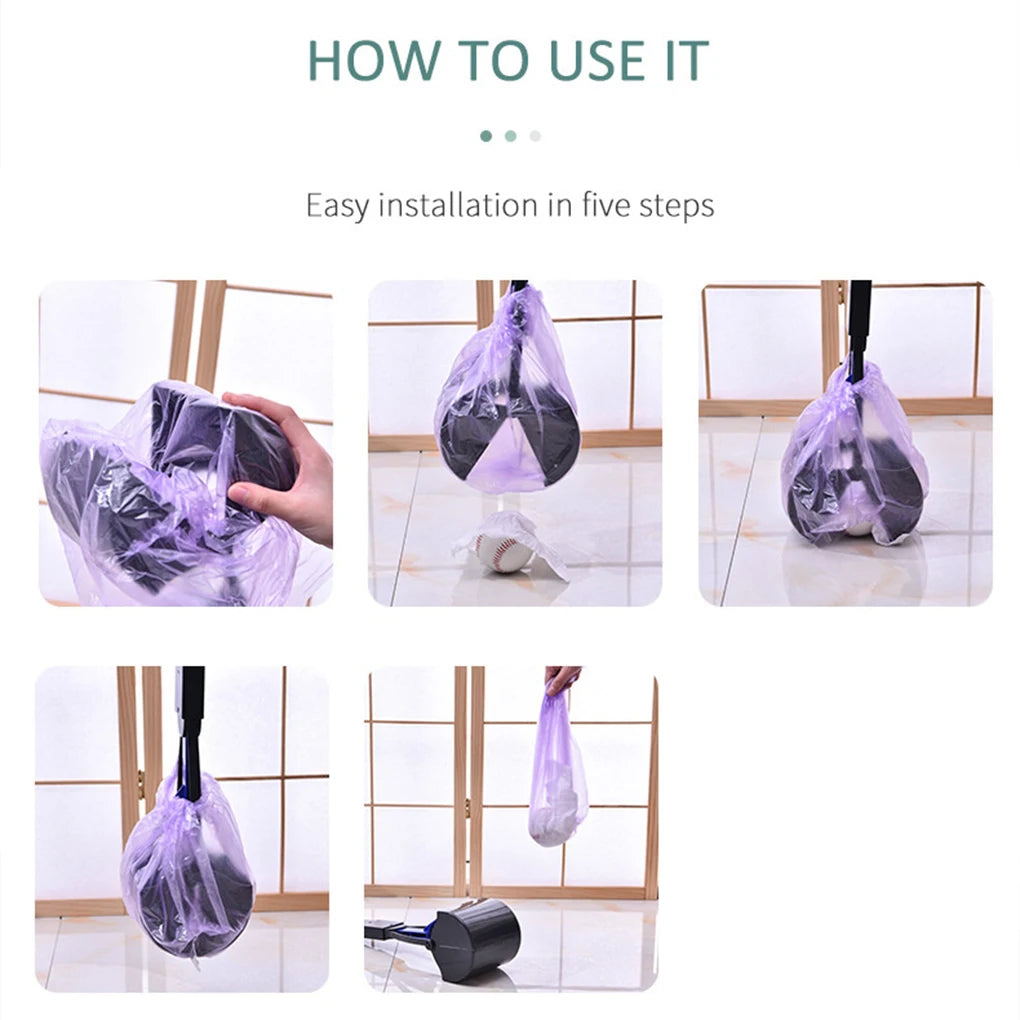 HOW TO USE IT

Easy installation in five steps