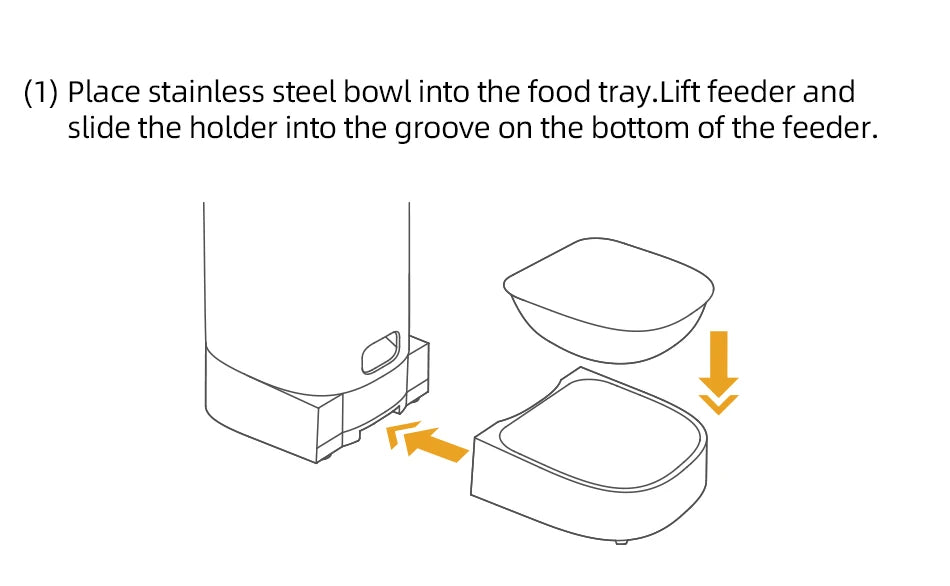 (1) Place stainless steel bowl into the food tray.Lift feeder and slide the holder into the groove on the bottom of the feeder.