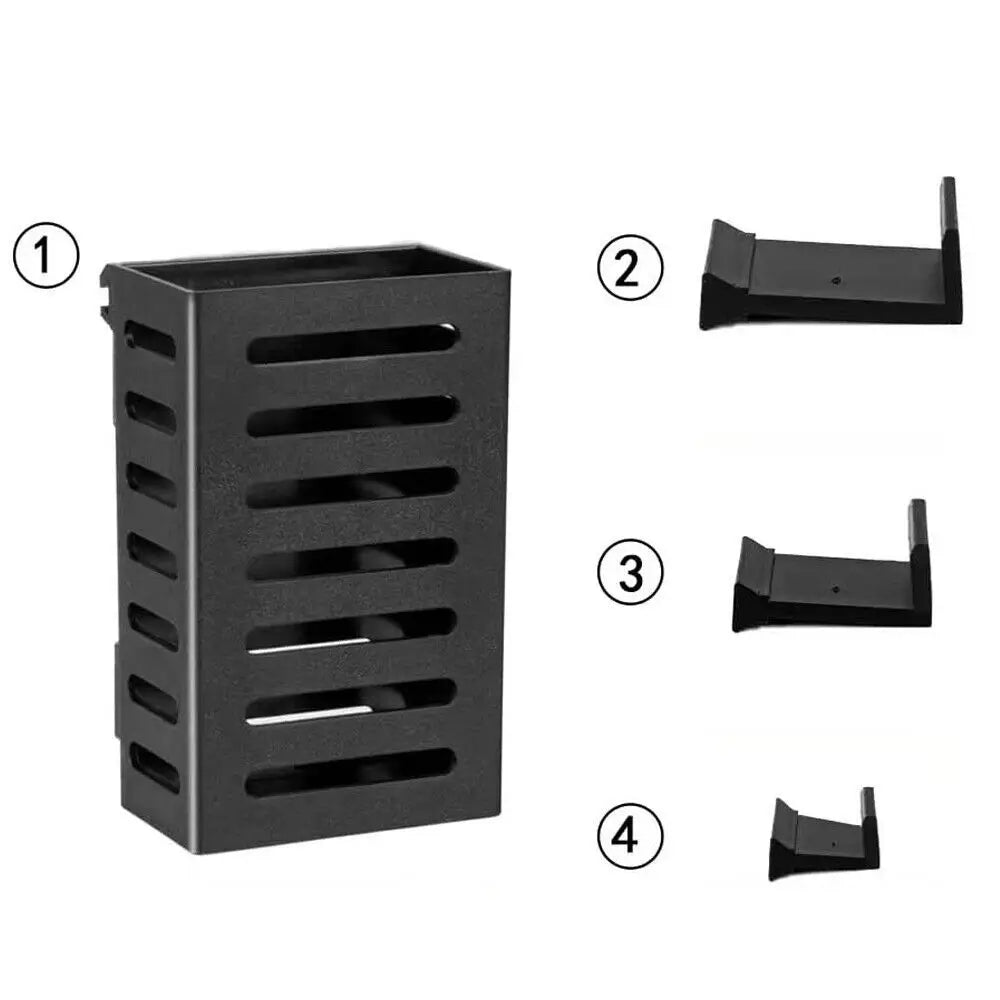 ①

②

③

④