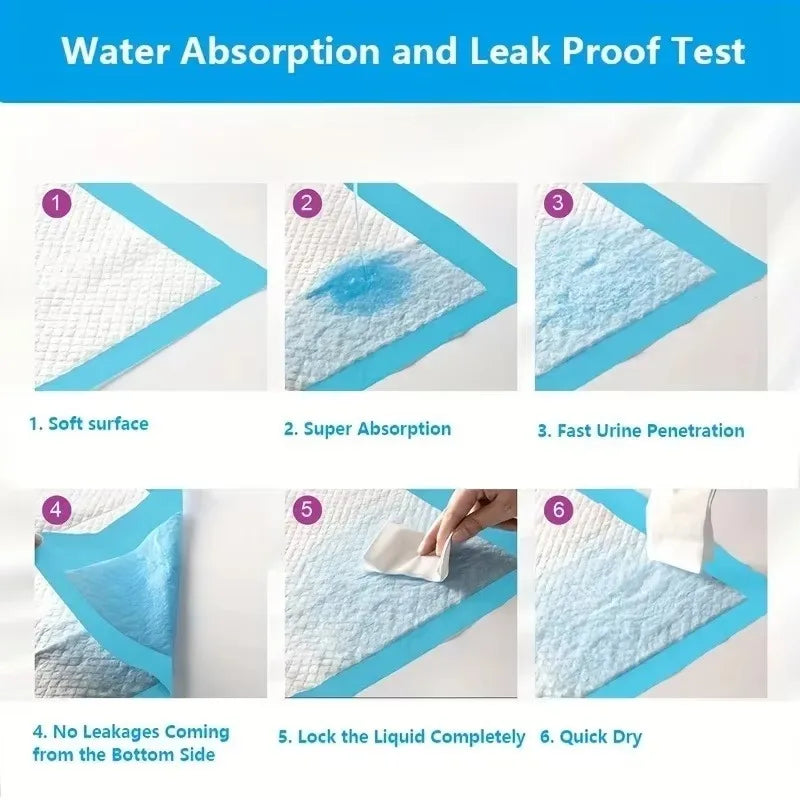 Water Absorption and Leak Proof Test

1

2

3

1. Soft surface

2. Super Absorption

3. Fast Urine Penetration

4

5

6

4. No Leakages Coming from the Bottom Side

5. Lock the Liquid Completely

6. Quick Dry