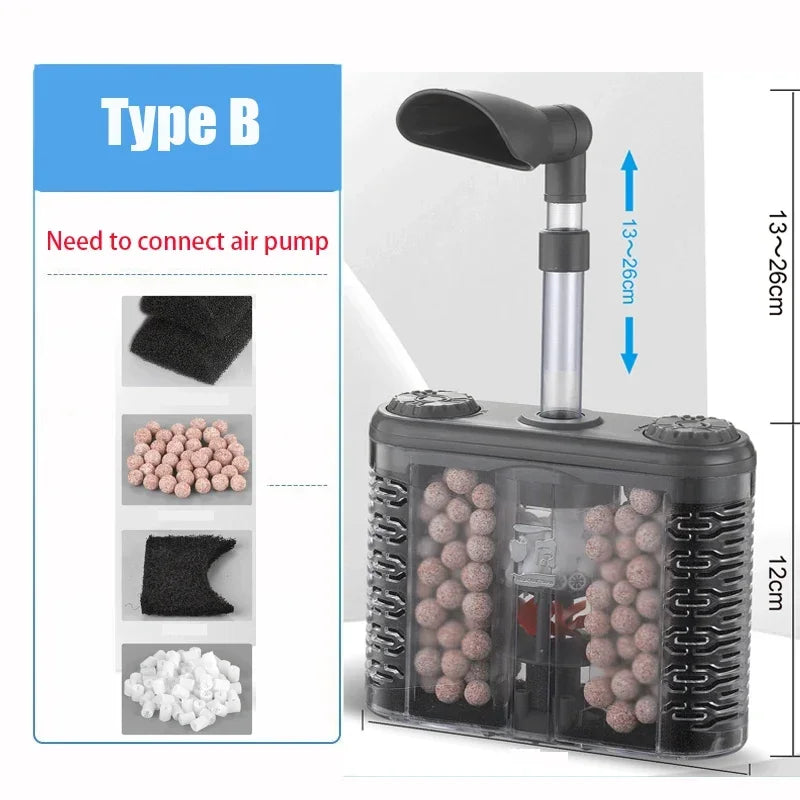 Type B

Need to connect air pump

13~26cm

13~26cm

12cm