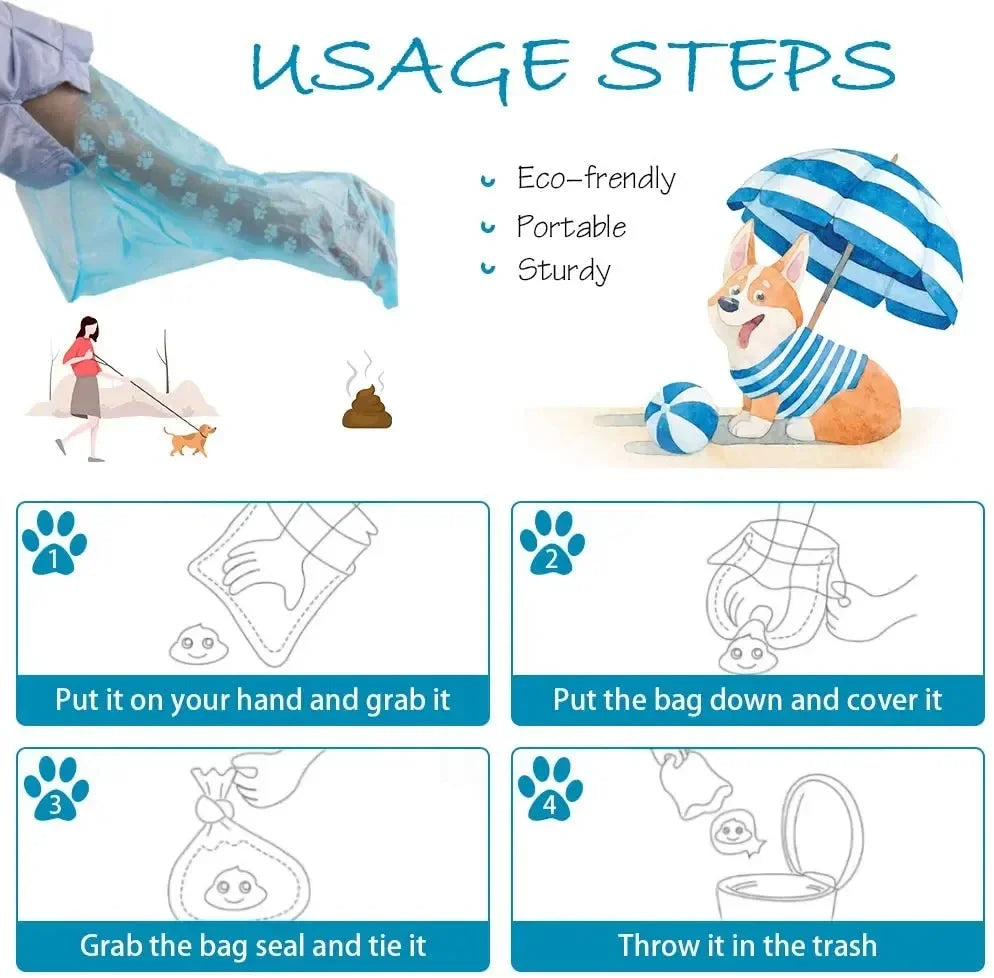 USAGE STEPS

Eco-frendly
Portable
Sturdy

1
Put it on your hand and grab it

2
Put the bag down and cover it

3
Grab the bag seal and tie it

4
Throw it in the trash