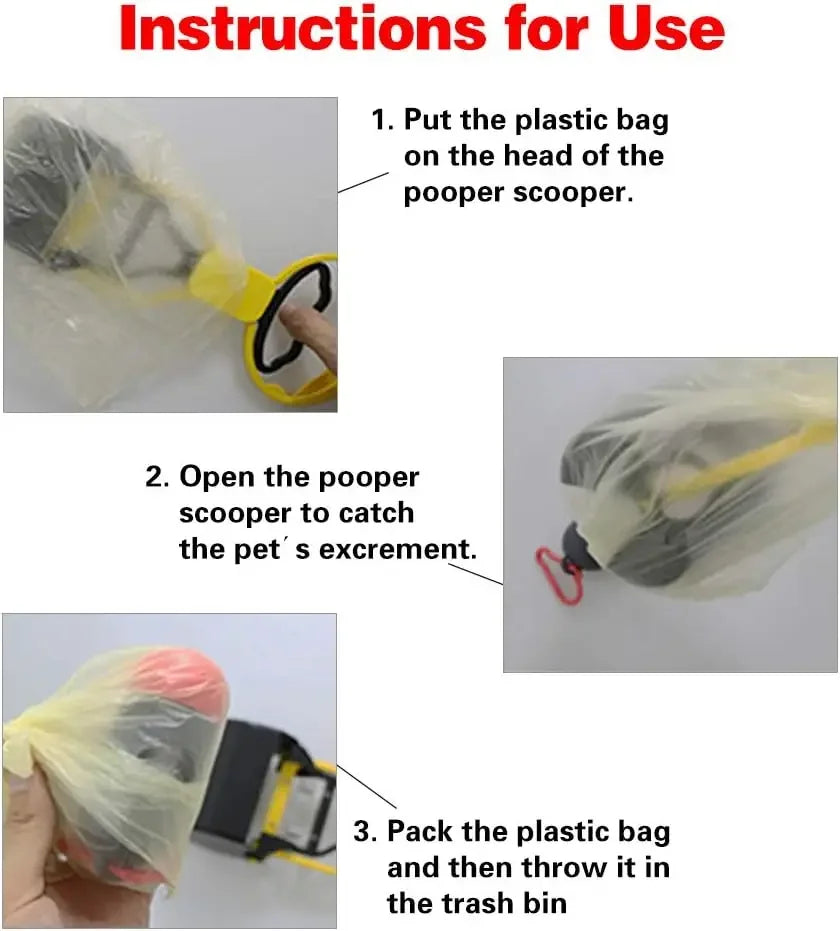 Instructions for Use

1. Put the plastic bag on the head of the pooper scooper.

2. Open the pooper scooper to catch the pet´s excrement.

3. Pack the plastic bag and then throw it in the trash bin